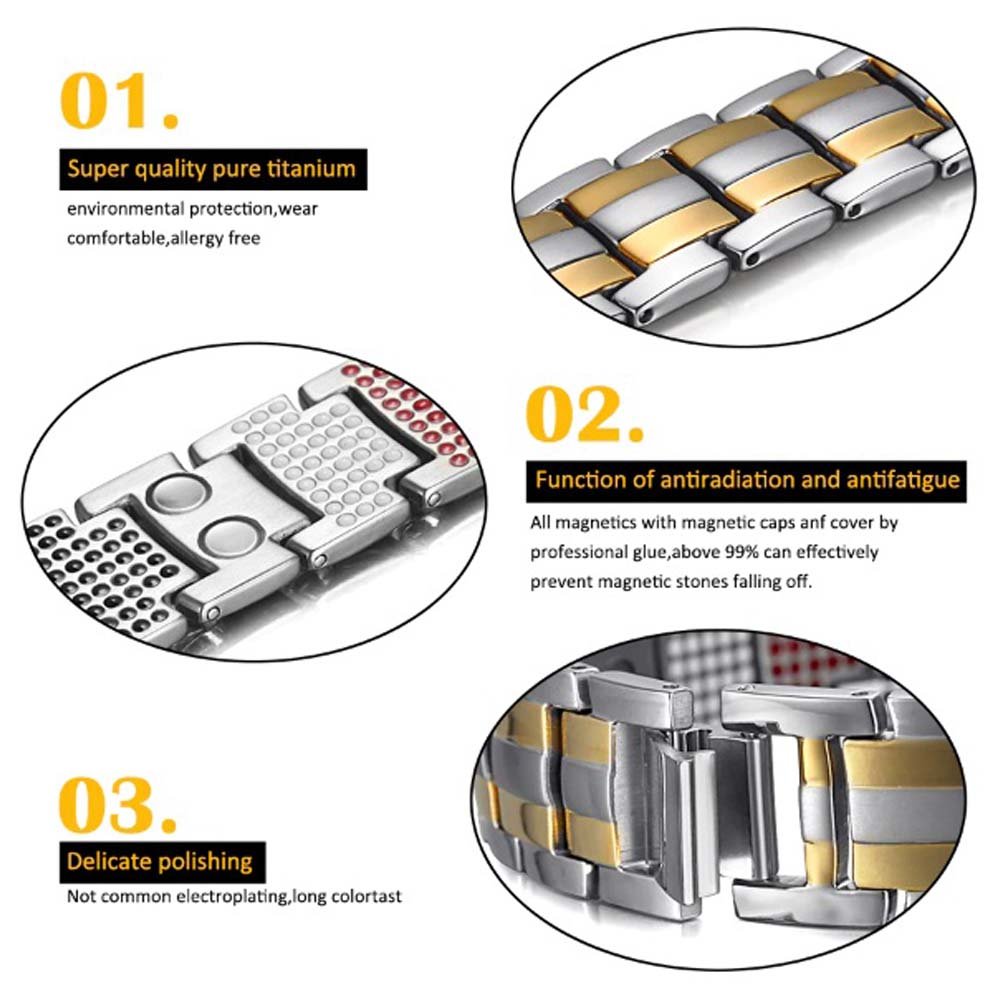 01.

Super quality pure titanium

environmental protection,wear comfortable,allergy free

02.

Function of antiradiation and antifatigue

All magnetics with magnetic caps anf cover by professional glue,above 99% can effectively prevent magnetic stones falling off.

03.

Delicate polishing

Not common electroplating,long colortast